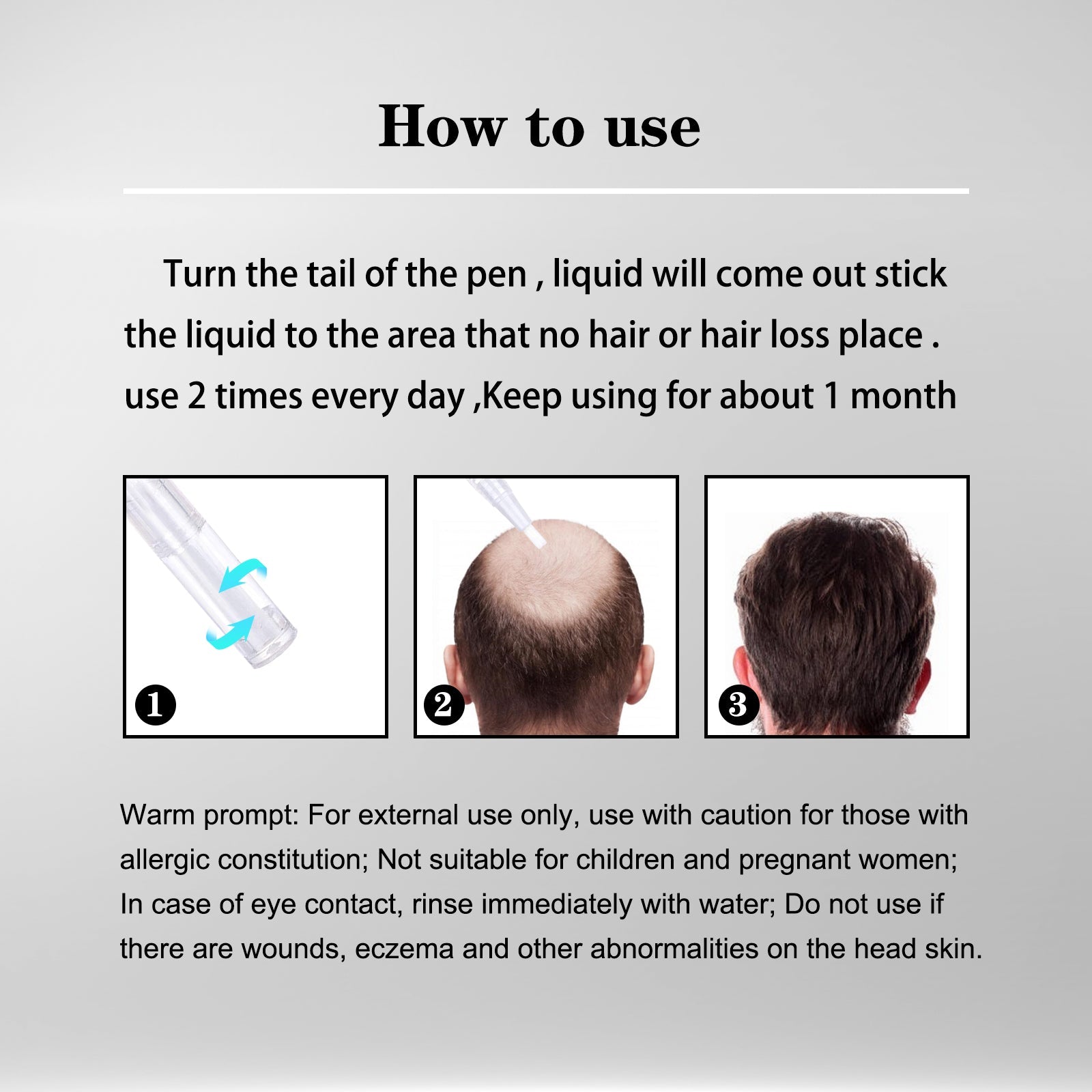 How to use

Turn the tail of the pen , liquid will come out stick the liquid to the area that no hair or hair loss place . use 2 times every day ,Keep using for about 1 month

1

2

3

Warm prompt: For external use only, use with caution for those with allergic constitution; Not suitable for children and pregnant women; In case of eye contact, rinse immediately with water; Do not use if there are wounds, eczema and other abnormalities on the head skin.